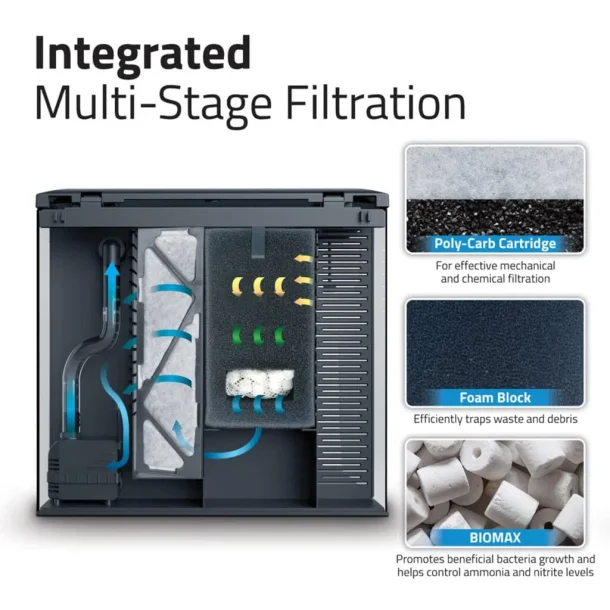 Integrated
Multi-Stage Filtration

Poly-Carb Cartridge
For effective mechanical and chemical filtration

Foam Block
Efficiently traps waste and debris

BIOMAX
Promotes beneficial bacteria growth and helps control ammonia and nitrite levels