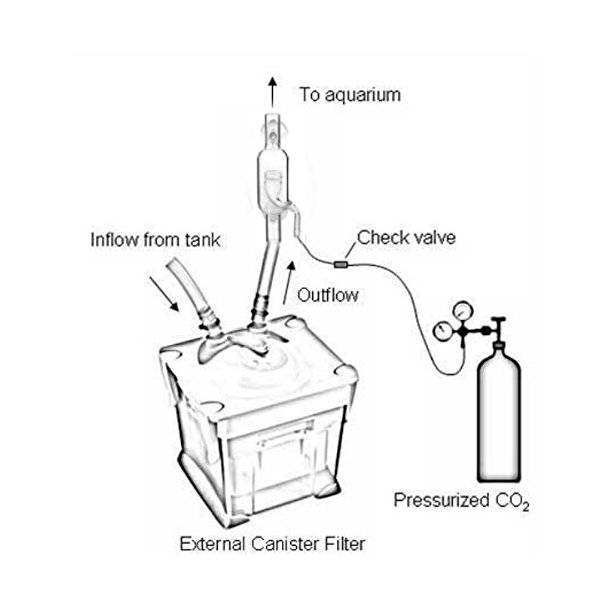 To aquarium

Inflow from tank

Check valve

Outflow

Pressurized $CO_2$

External Canister Filter