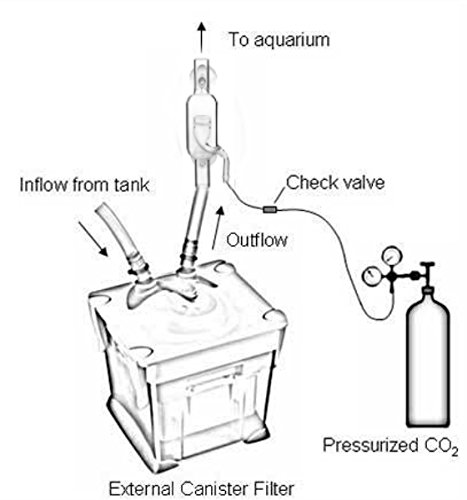 To aquarium

Inflow from tank

Check valve

Outflow

Pressurized $CO_2$

External Canister Filter